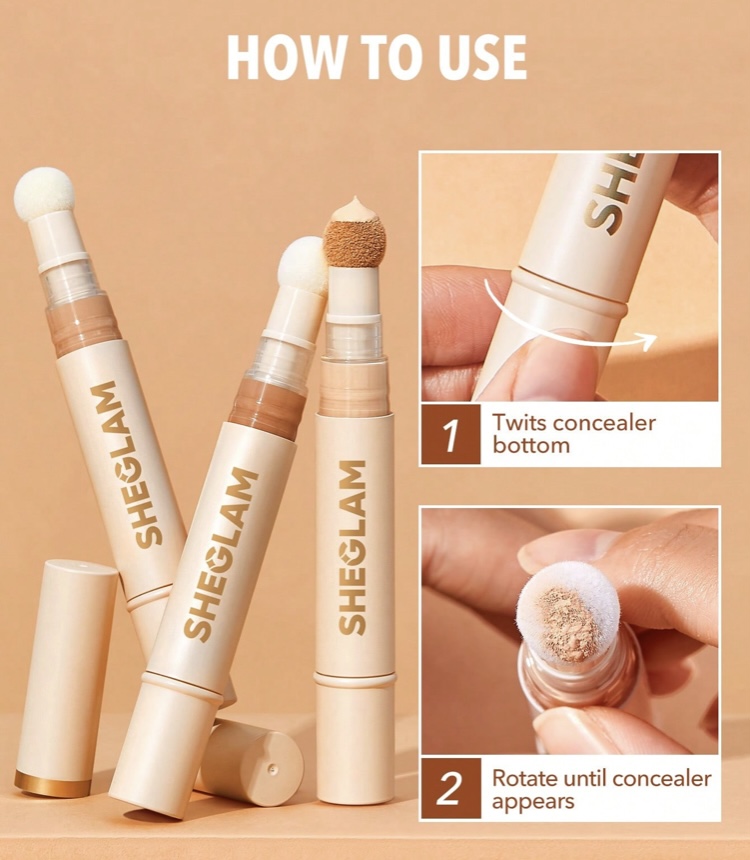 HOW TO USE

SHEGLAM

SHEGLAM

SHEGLAM

SHE

1 Twits concealer bottom

2 Rotate until concealer appears